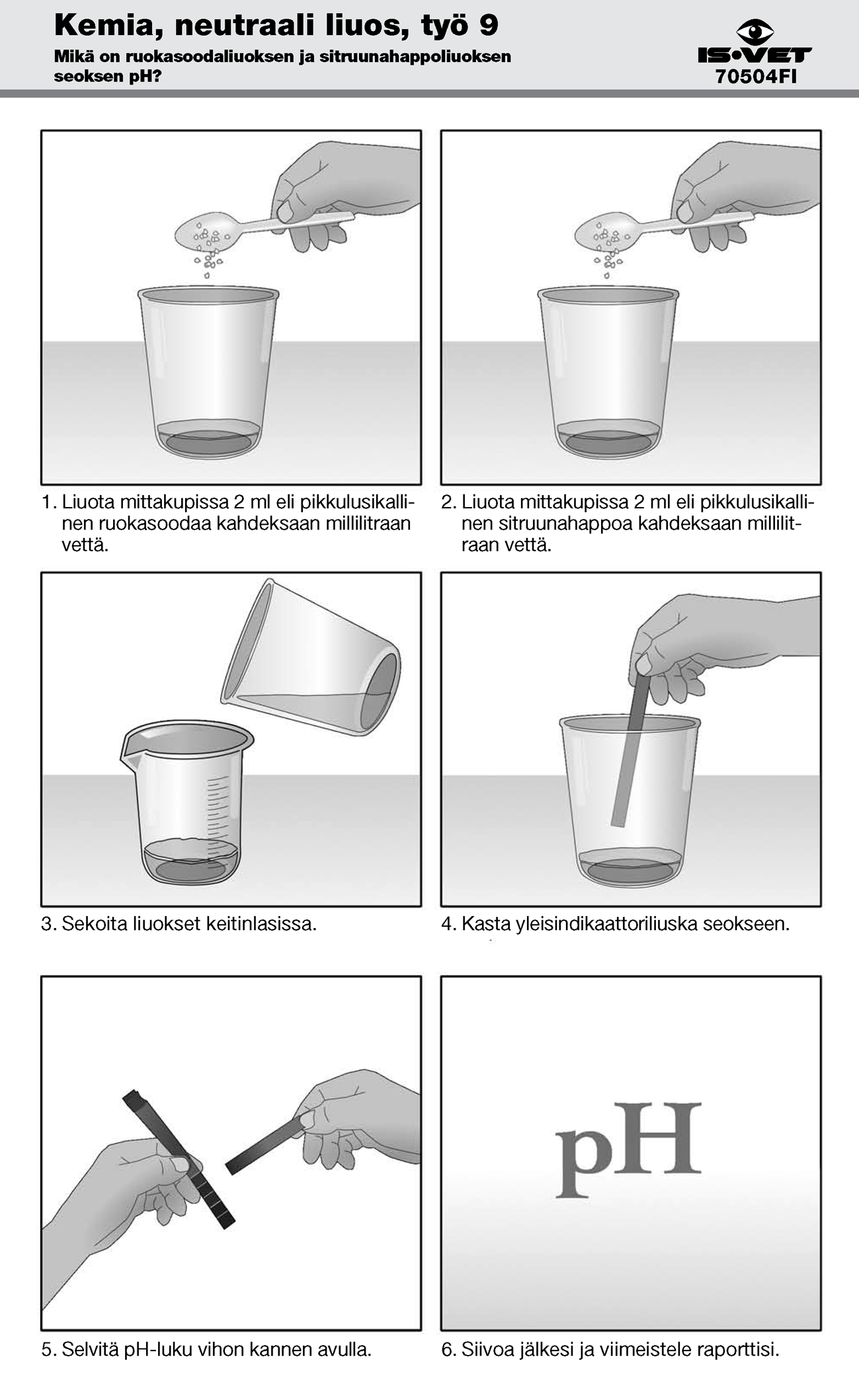 Kemia, neutraali liuos, työ 9
Mikä on ruokasoodaliuoksen ja sitruunahappoliuoksen seoksen pH?

IS•VET
70504FI

1. Liuota mittakupissa 2 ml eli pikkulusikallinen ruokasoodaa kahdeksaan millilitraan vettä.

2. Liuota mittakupissa 2 ml eli pikkulusikallinen sitruunahappoa kahdeksaan millilitraan vettä.

3. Sekoita liuokset keitinlasissa.

4. Kasta yleisindikaattoriliuska seokseen.

5. Selvitä pH-luku vihon kannen avulla.

pH

6. Siivoa jälkesi ja viimeistele raporttisi.