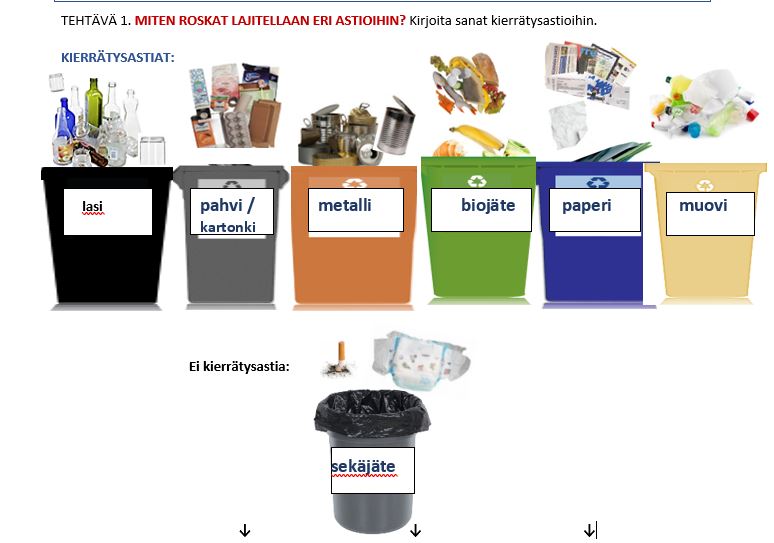 TEHTÄVÄ 1. MITEN ROSKAT LAJITELLAAN ERI ASTIOIHIN? Kirjoita sanat kierrätysastioihin.

KIERRÄTYSASTIAT:

lasi

pahvi / kartonki

metalli

biojäte

paperi

muovi

Ei kierrätysastia:

sekäjäte

↓ ↓ ↓