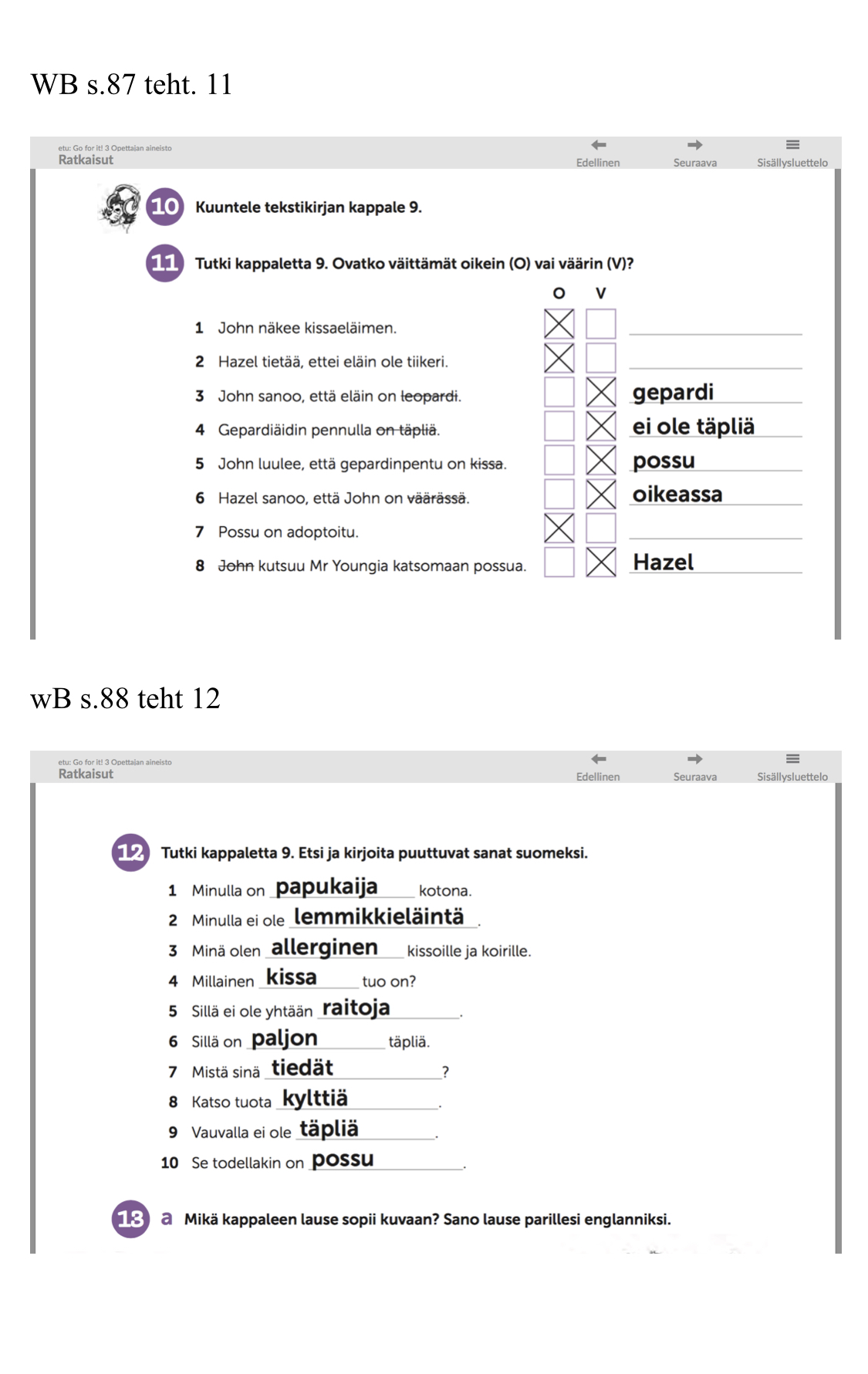 WB s.87 teht. 11

etu: Go for it! 3 Opettajan aineisto
Ratkaisut

Edellinen Seuraava Sisällysluettelo

10 Kuuntele tekstikirjan kappale 9.

11 Tutki kappaletta 9. Ovatko väittämät oikein (O) vai väärin (V)?

| | | O | V | |
|---|---|---|---|---|
| 1 | John näkee kissaeläimen. | X | | |
| 2 | Hazel tietää, ettei eläin ole tiikeri. | X | | |
| 3 | John sanoo, että eläin on ~~leopardi~~. | | X | gepardi |
| 4 | Gepardiäidin pennulla ~~on täpliä~~. | | X | ei ole täpliä |
| 5 | John luulee, että gepardinpentu on ~~kissa~~. | | X | possu |
| 6 | Hazel sanoo, että John on ~~väärässä~~. | | X | oikeassa |
| 7 | Possu on adoptoitu. | X | | |
| 8 | ~~John~~ kutsuu Mr Youngia katsomaan possua. | | X | Hazel |

wB s.88 teht 12

etu: Go for it! 3 Opettajan aineisto
Ratkaisut

Edellinen Seuraava Sisällysluettelo

12 Tutki kappaletta 9. Etsi ja kirjoita puuttuvat sanat suomeksi.

1 Minulla on papukaija kotona.
2 Minulla ei ole lemmikkieläintä.
3 Minä olen allerginen kissoille ja koirille.
4 Millainen kissa tuo on?
5 Sillä ei ole yhtään raitoja.
6 Sillä on paljon täpliä.
7 Mistä sinä tiedät?
8 Katso tuota kylttiä.
9 Vauvalla ei ole täpliä.
10 Se todellakin on possu.

13 a Mikä kappaleen lause sopii kuvaan? Sano lause parillesi englanniksi.