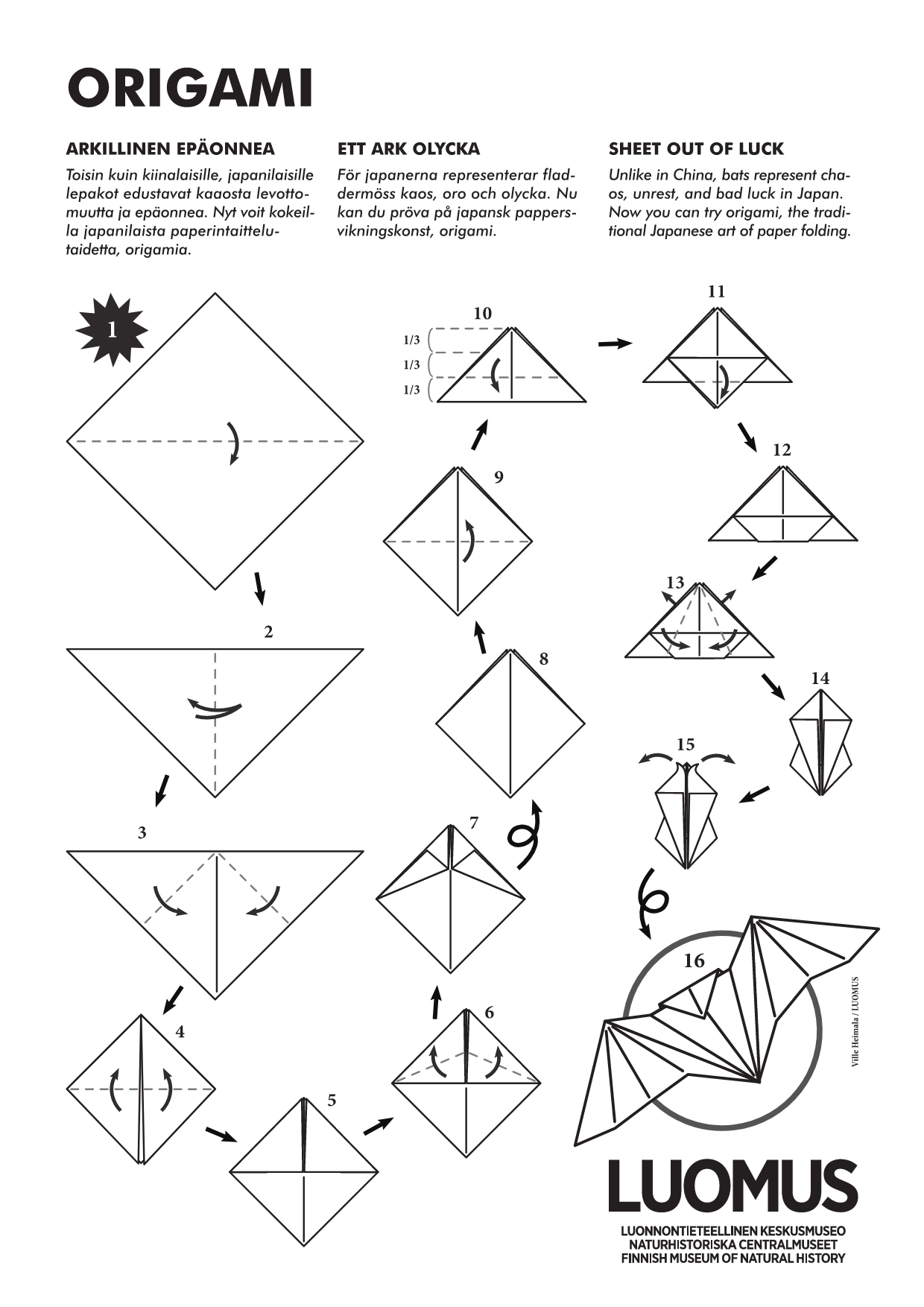 ORIGAMI

ARKILLINEN EPÄONNEA

Toisin kuin kiinalaisille, japanilaisille lepakot edustavat kaaosta levottomuutta ja epäonnea. Nyt voit kokeilla japanilaista paperintaittelutaidetta, origamia.

ETT ARK OLYCKA

För japanerna representerar fladdermöss kaos, oro och olycka. Nu kan du pröva på japansk pappersvikningskonst, origami.

SHEET OUT OF LUCK

Unlike in China, bats represent chaos, unrest, and bad luck in Japan. Now you can try origami, the traditional Japanese art of paper folding.

1

2

3

4

5

6

7

8

9

10

1/3

1/3

1/3

11

12

13

14

15

16

Ville Heimala / LUOMUS

LUOMUS

LUONNONTIETEELLINEN KESKUSMUSEO
NATURHISTORISKA CENTRALMUSEET
FINNISH MUSEUM OF NATURAL HISTORY