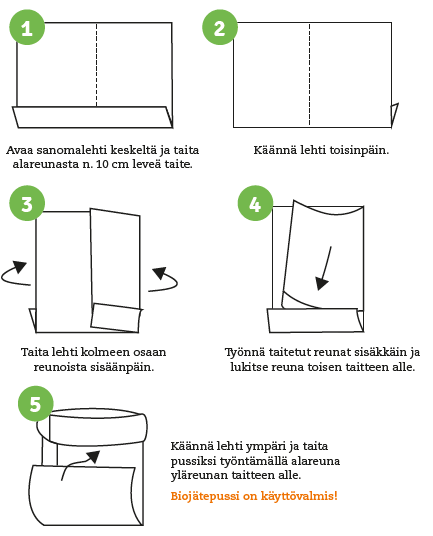 1

Avaa sanomalehti keskeltä ja taita alareunasta n. 10 cm leveä taite.

2

Käännä lehti toisinpäin.

3

Taita lehti kolmeen osaan reunoista sisäänpäin.

4

Työnnä taitetut reunat sisäkkäin ja lukitse reuna toisen taitteen alle.

5

Käännä lehti ympäri ja taita pussiksi työntämällä alareuna yläreunan taitteen alle.

Biojätepussi on käyttövalmis!