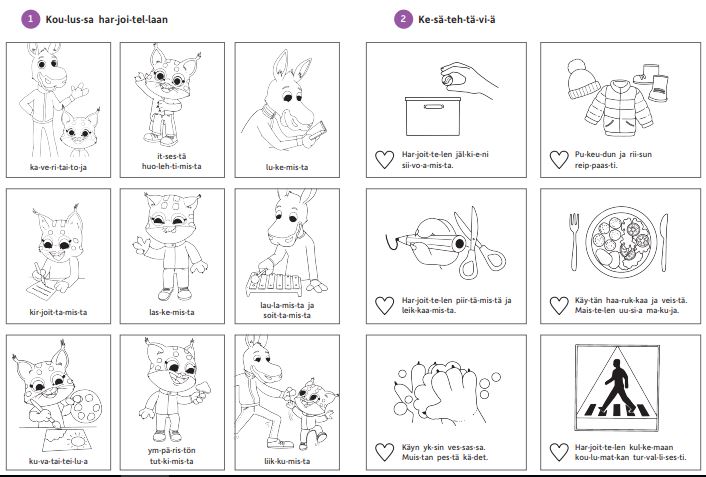 1 Kou-lus-sa har-joi-tel-laan

ka-ve-ri-tai-to-ja

it-ses-tä huo-leh-ti-mis-ta

lu-ke-mis-ta

kir-joit-ta-mis-ta

las-ke-mis-ta

lau-la-mis-ta ja soit-ta-mis-ta

ku-va-tai-tei-lu-a

ym-pä-ris-tön tut-ki-mis-ta

liik-ku-mis-ta

2 Ke-sä-teh-tä-vi-ä

Har-joit-te-len jäl-ki-e-ni sii-vo-a-mis-ta.

Pu-keu-dun ja rii-sun reip-paas-ti.

Har-joit-te-len piir-tä-mis-tä ja leik-kaa-mis-ta.

Käy-tän haa-ruk-kaa ja veis-tä. Mais-te-len uu-si-a ma-ku-ja.

Käyn yk-sin ves-sas-sa. Muis-tan pes-tä kä-det.

Har-joit-te-len kul-ke-maan kou-lu-mat-kan tur-val-li-ses-ti.