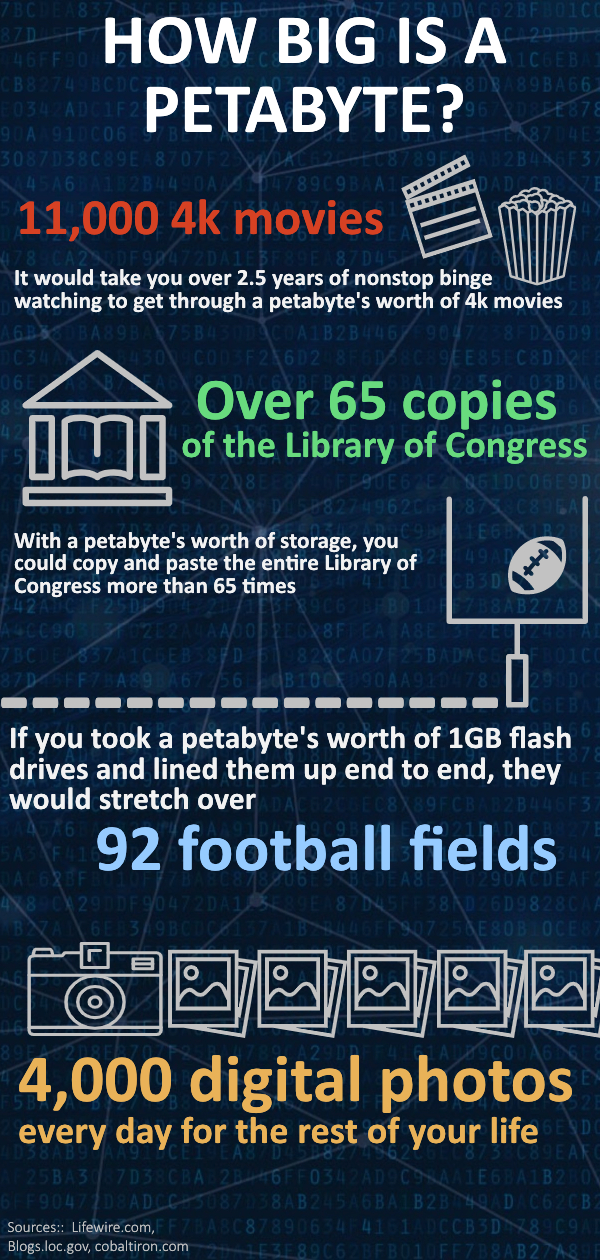 HOW BIG IS A PETABYTE?

11,000 4k movies

It would take you over 2.5 years of nonstop binge watching to get through a petabyte's worth of 4k movies

Over 65 copies of the Library of Congress

With a petabyte's worth of storage, you could copy and paste the entire Library of Congress more than 65 times

If you took a petabyte's worth of 1GB flash drives and lined them up end to end, they would stretch over

92 football fields

4,000 digital photos every day for the rest of your life

Sources:: Lifewire.com, Blogs.loc.gov, cobaltiron.com