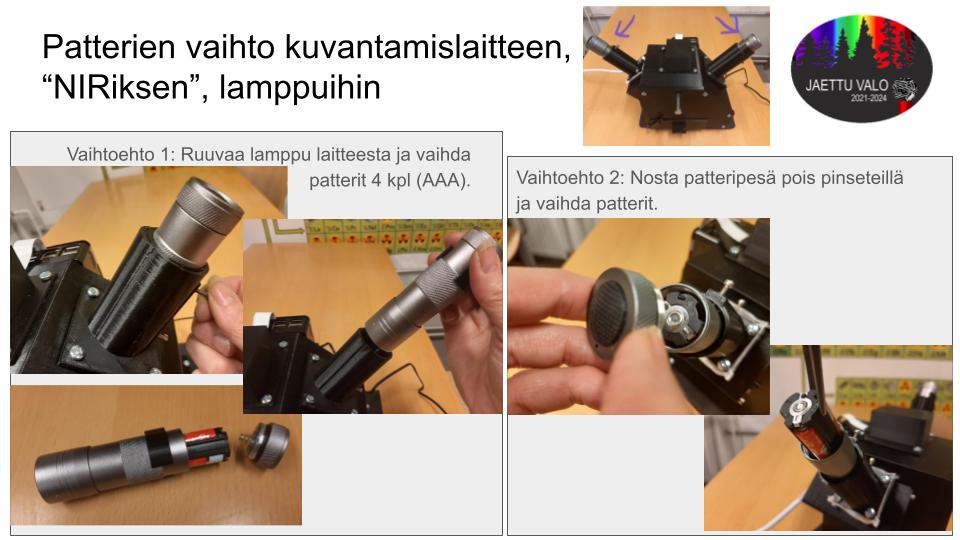 Patterien vaihto kuvantamislaitteen, “NIRiksen”, lamppuihin

JAETTU VALO
2021-2024

Vaihtoehto 1: Ruuvaa lamppu laitteesta ja vaihda patterit 4 kpl (AAA).

Vaihtoehto 2: Nosta patteripesä pois pinseteillä ja vaihda patterit.