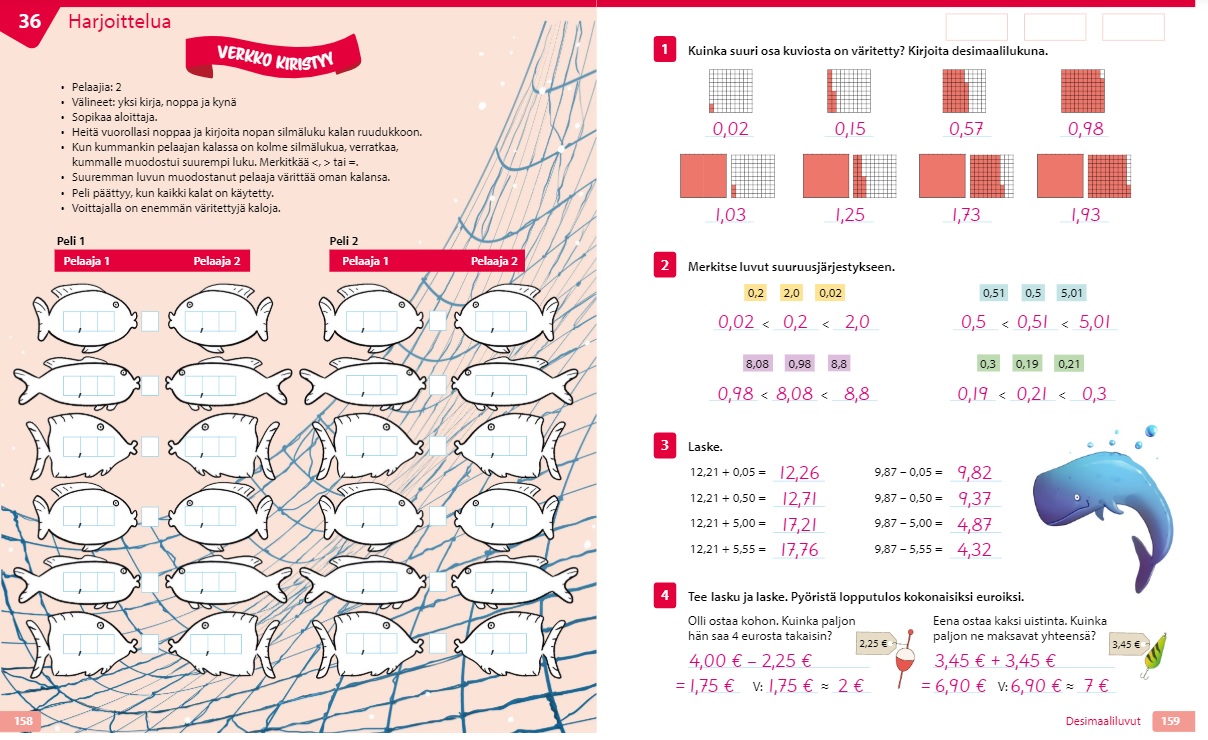 36 Harjoittelua

VERKKO KIRISTYY

• Pelaajia: 2
• Välineet: yksi kirja, noppa ja kynä
• Sopikaa aloittaja.
• Heitä vuorollasi noppaa ja kirjoita nopan silmäluku kalan ruudukkoon.
• Kun kummankin pelaajan kalassa on kolme silmälukua, verratkaa, kummalle muodostui suurempi luku. Merkitkää <, > tai =.
• Suuremman luvun muodostanut pelaaja värittää oman kalansa.
• Peli päättyy, kun kaikki kalat on käytetty.
• Voittajalla on enemmän väritettyjä kaloja.

Peli 1
Pelaaja 1 Pelaaja 2

Peli 2
Pelaaja 1 Pelaaja 2

158

1 Kuinka suuri osa kuviosta on väritetty? Kirjoita desimaalilukuna.

0,02 0,15 0,57 0,98

1,03 1,25 1,73 1,93

2 Merkitse luvut suuruusjärjestykseen.

0,2 2,0 0,02
0,02 < 0,2 < 2,0

0,51 0,5 5,01
0,5 < 0,51 < 5,01

8,08 0,98 8,8
0,98 < 8,08 < 8,8

0,3 0,19 0,21
0,19 < 0,21 < 0,3

3 Laske.

12,21 + 0,05 = 12,26
12,21 + 0,50 = 12,71
12,21 + 5,00 = 17,21
12,21 + 5,55 = 17,76

9,87 − 0,05 = 9,82
9,87 − 0,50 = 9,37
9,87 − 5,00 = 4,87
9,87 − 5,55 = 4,32

4 Tee lasku ja laske. Pyöristä lopputulos kokonaisiksi euroiksi.

Olli ostaa kohon. Kuinka paljon hän saa 4 eurosta takaisin?
2,25 €
4,00 € − 2,25 €
= 1,75 € V: 1,75 € ≈ 2 €

Eena ostaa kaksi uistinta. Kuinka paljon ne maksavat yhteensä?
3,45 €
3,45 € + 3,45 €
= 6,90 € V: 6,90 € ≈ 7 €

Desimaaliluvut 159