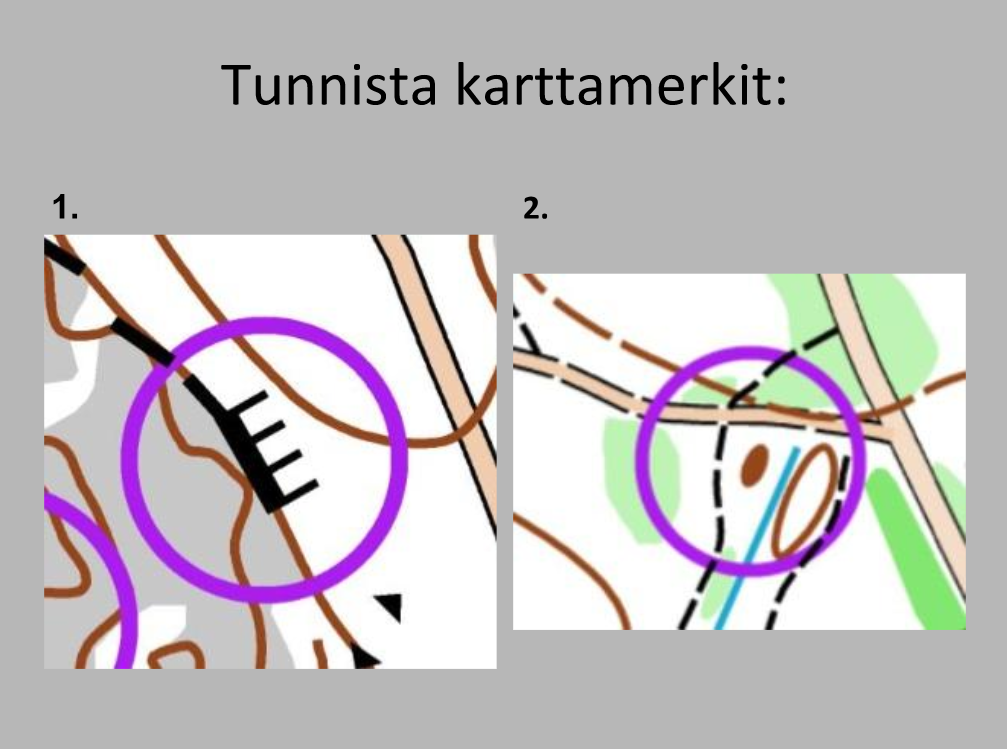 Tunnista karttamerkit:

1.

2.