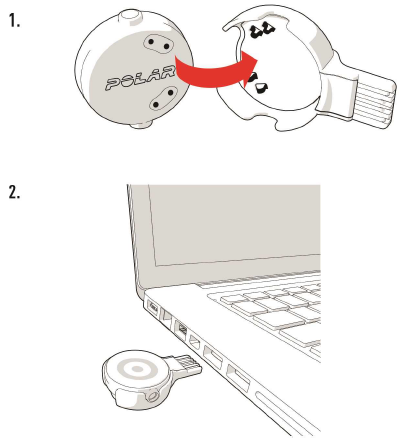 1.

POLAR

2.