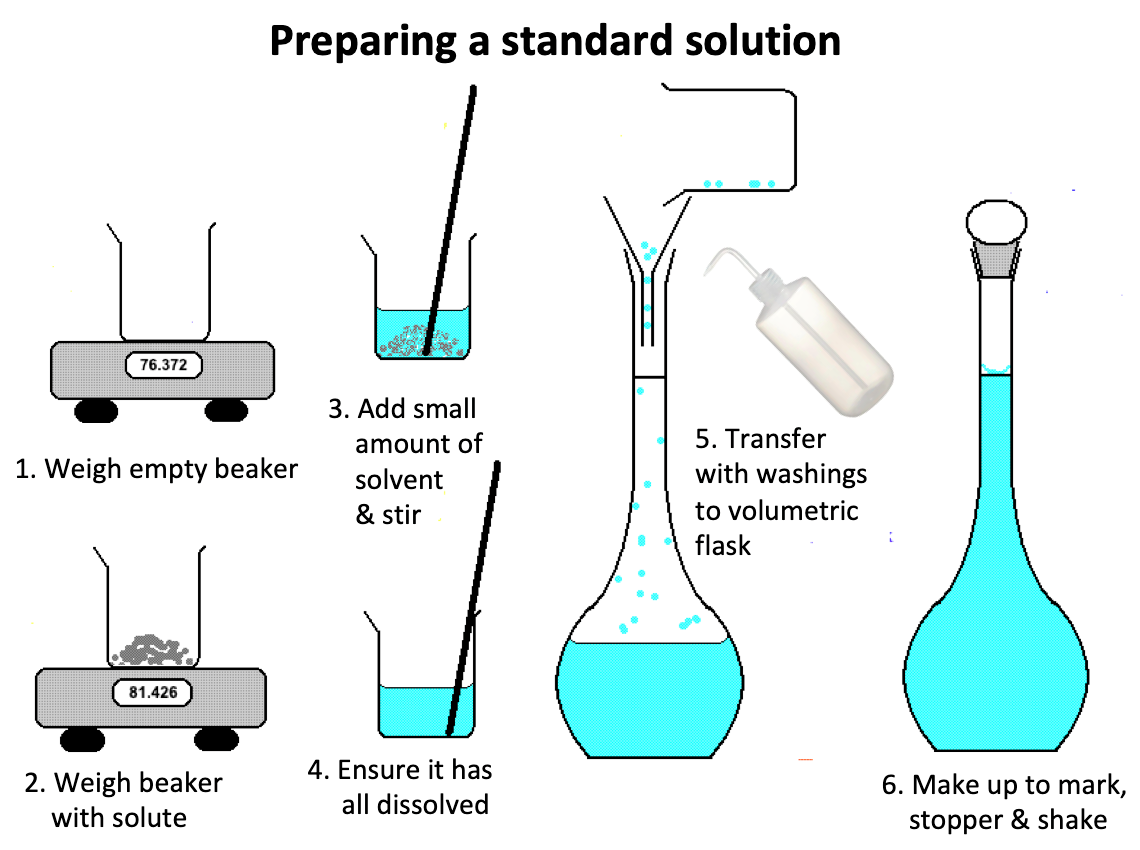 Preparing a standard solution

76.372

1. Weigh empty beaker

81.426

2. Weigh beaker with solute

3. Add small amount of solvent & stir

4. Ensure it has all dissolved

5. Transfer with washings to volumetric flask

6. Make up to mark, stopper & shake