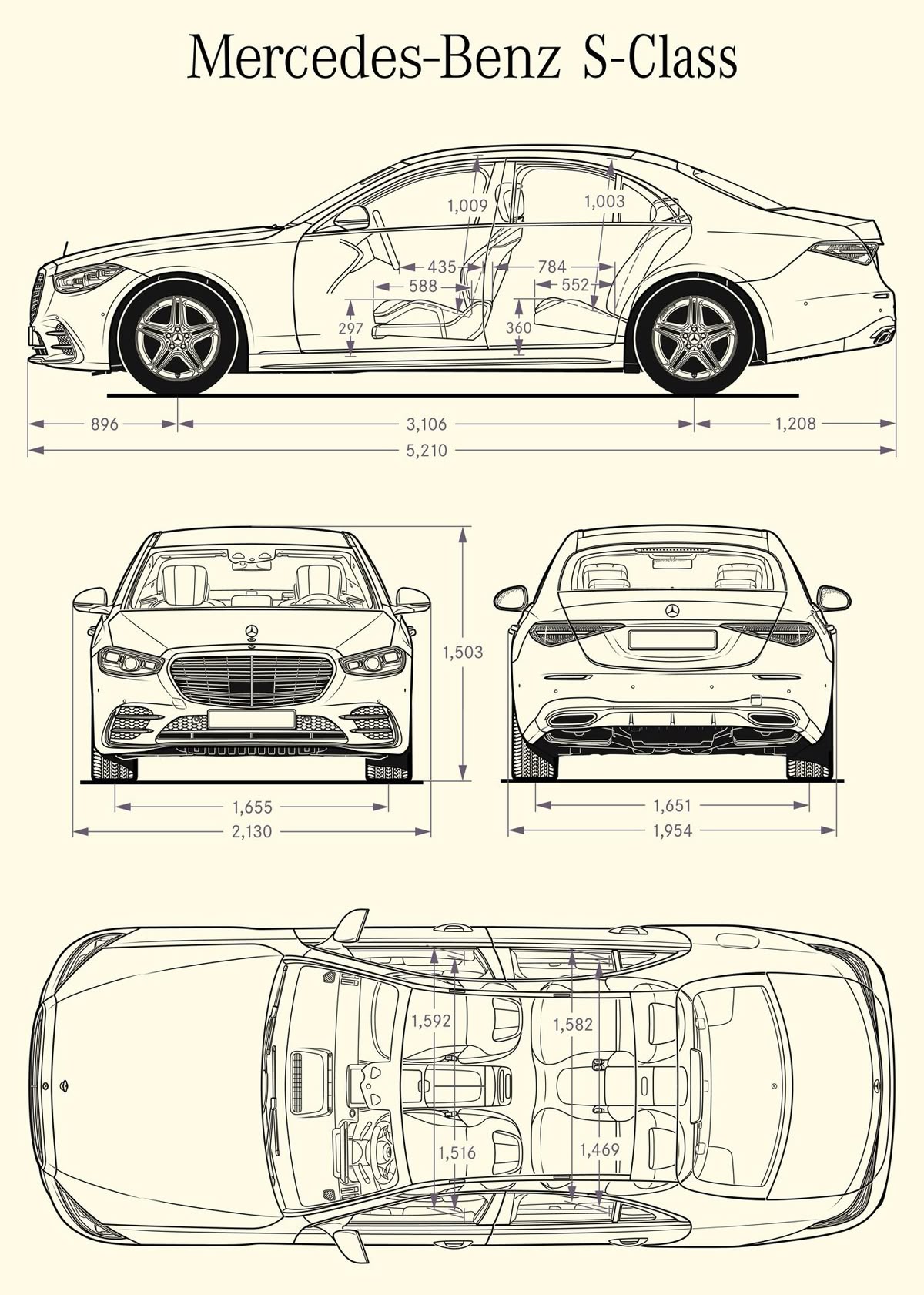 Mercedes-Benz S-Class

1,009
1,003
435
784
588
552
297
360
896
3,106
1,208
5,210

1,503
1,655
2,130
1,651
1,954

1,592
1,582
1,516
1,469