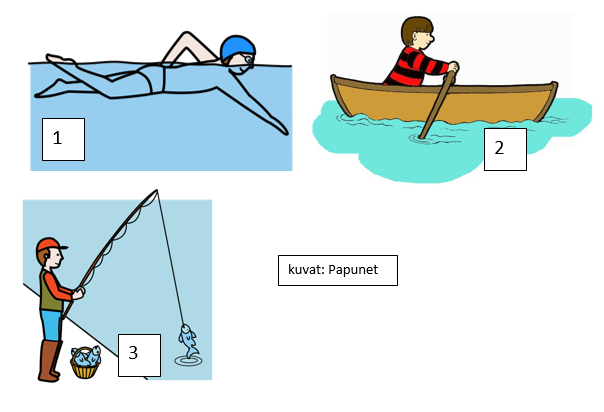 1

2

3

kuvat: Papunet