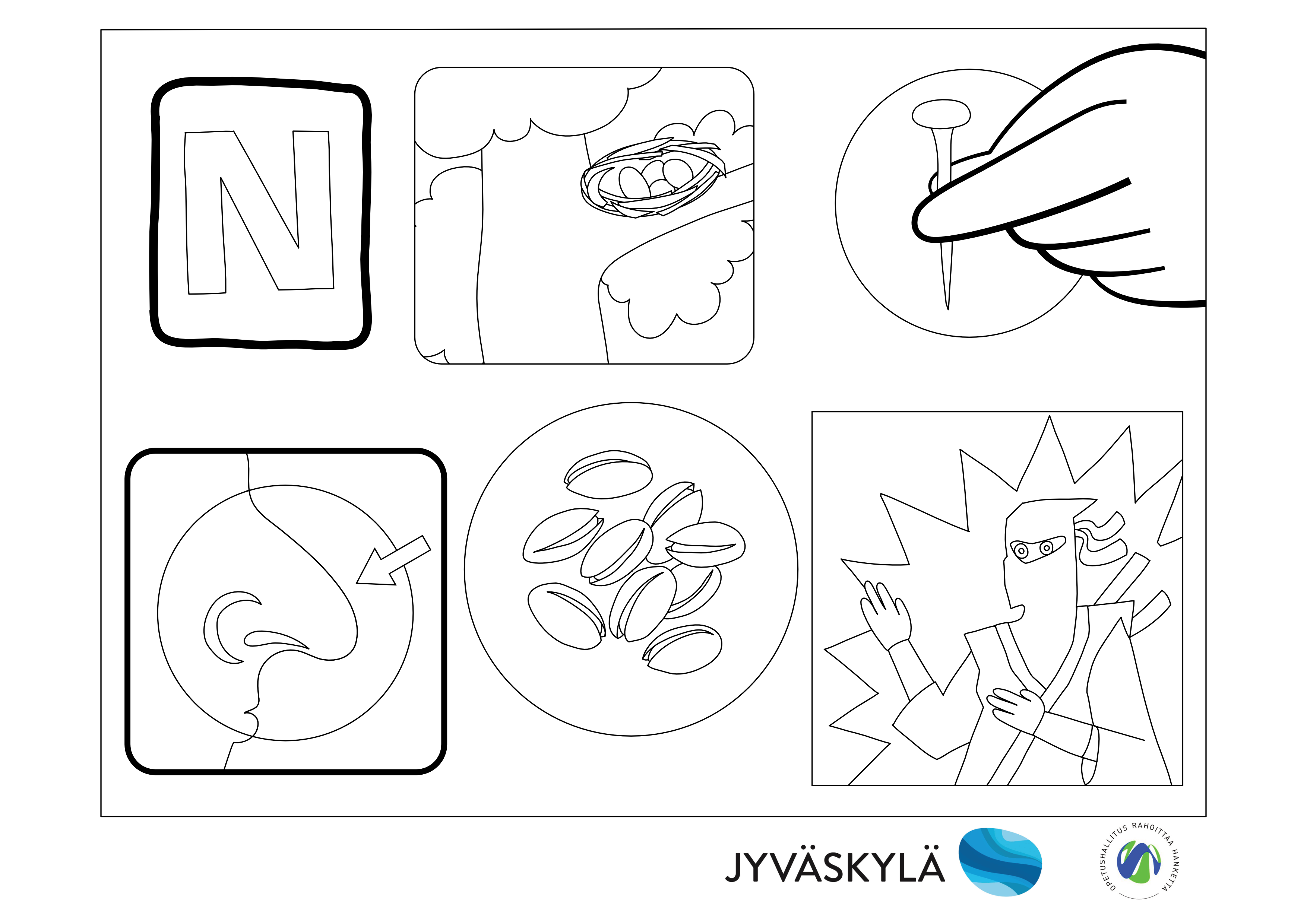 N

JYVÄSKYLÄ

OPETUSHALLITUS RAHOITTAA HANKETTA