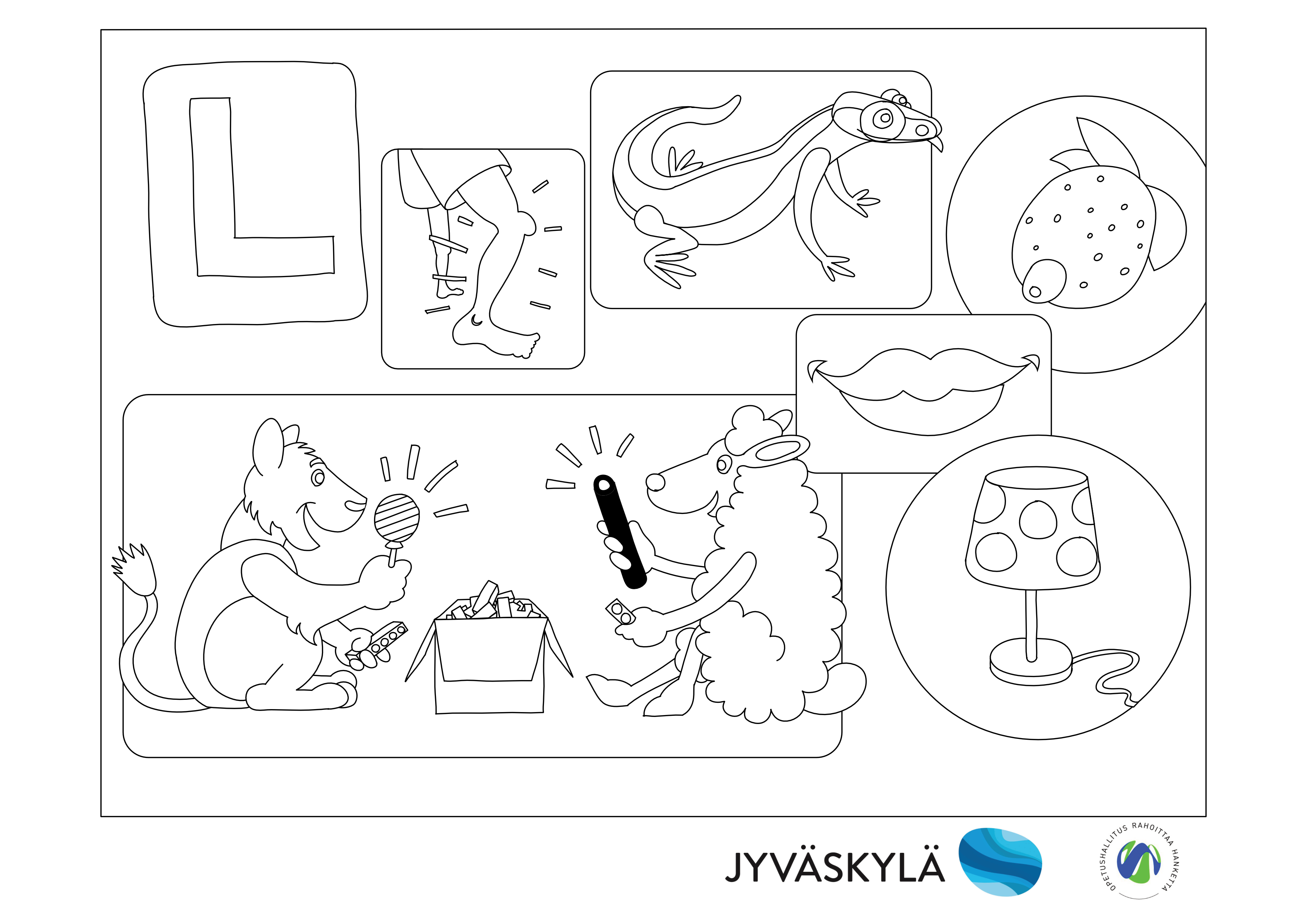 L

JYVÄSKYLÄ

OPETUSHALLITUS RAHOITTAA HANKETTA