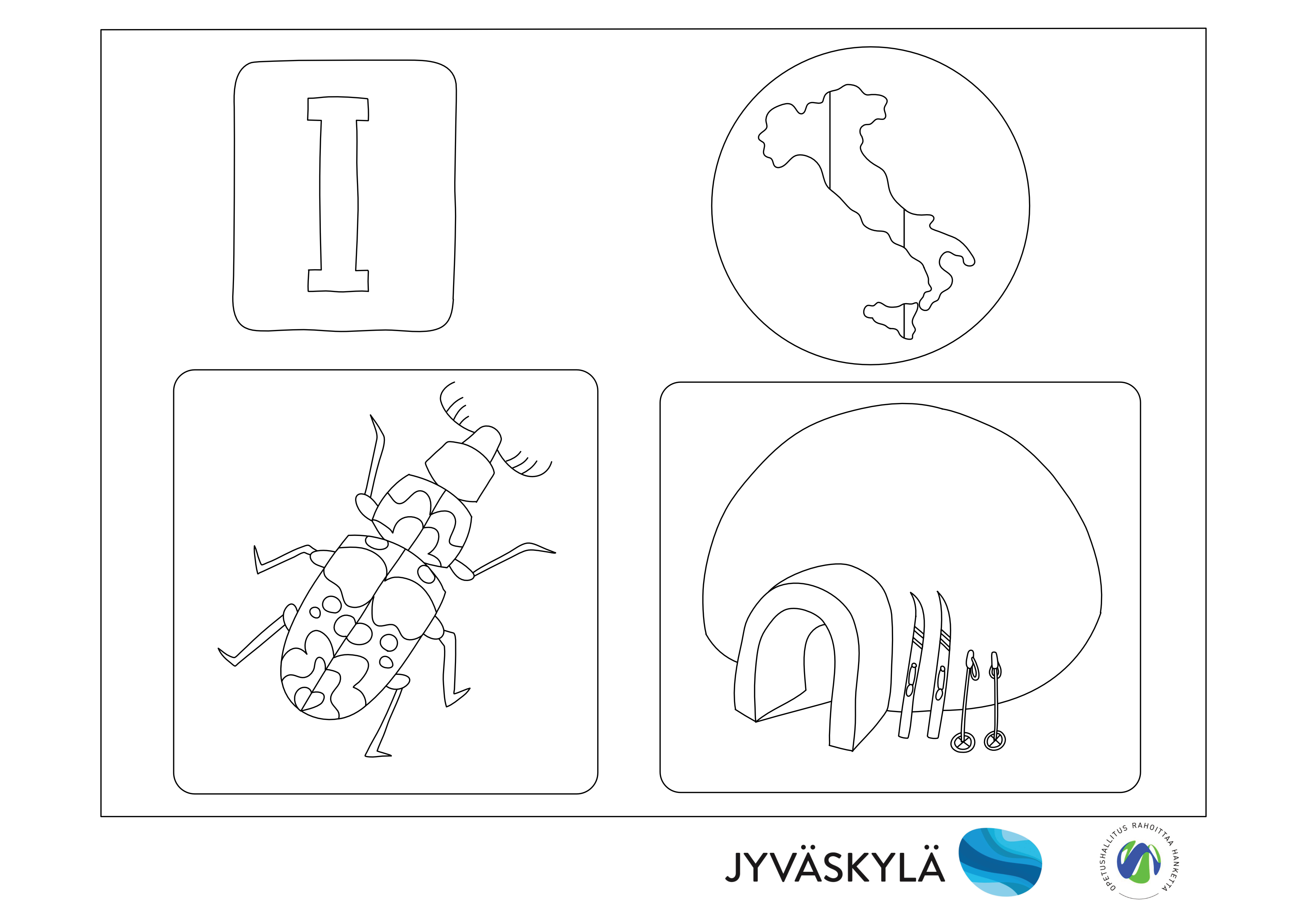 I

JYVÄSKYLÄ

OPETUSHALLITUS RAHOITTAA HANKETTA