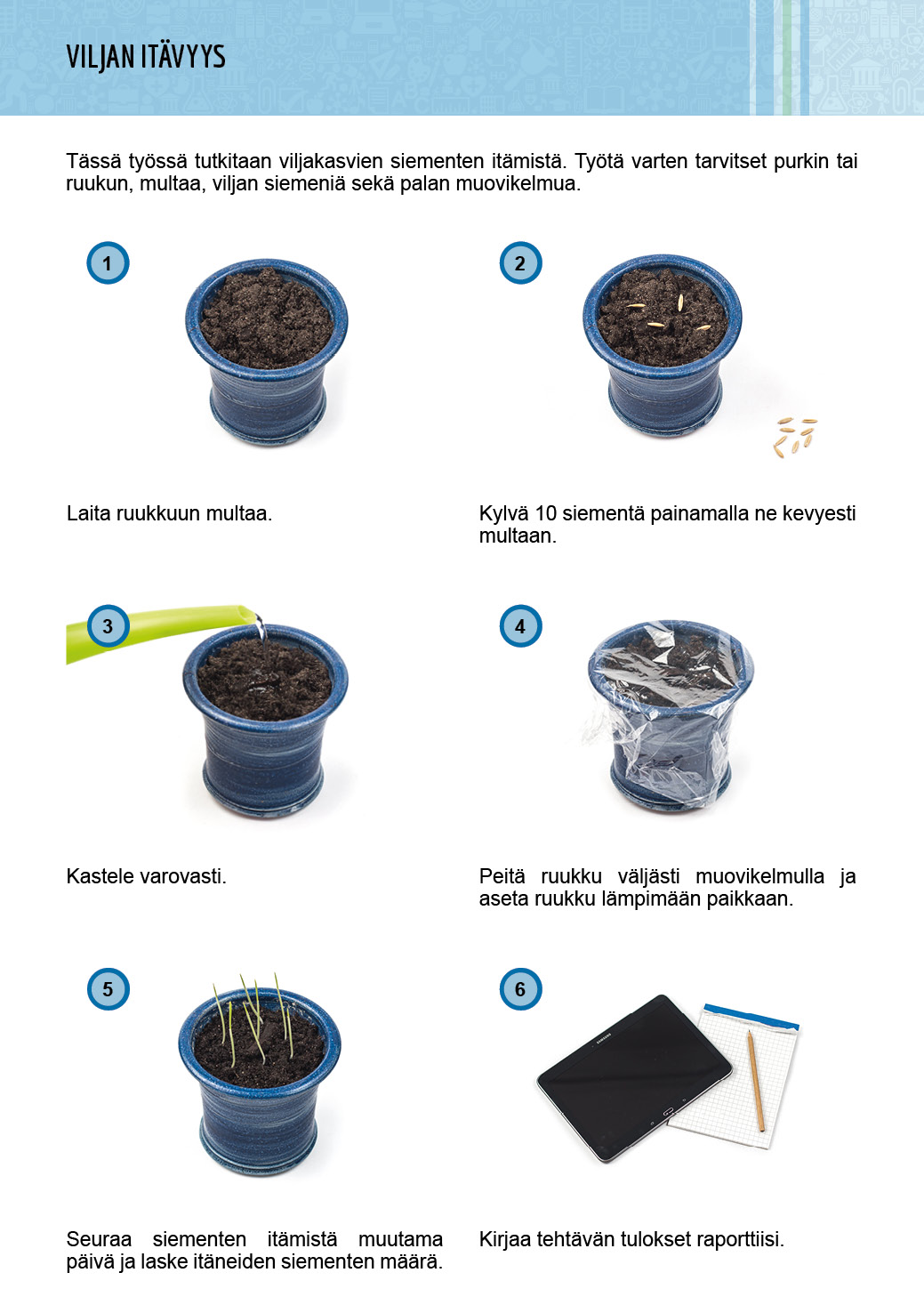 VILJAN ITÄVYYS

Tässä työssä tutkitaan viljakasvien siementen itämistä. Työtä varten tarvitset purkin tai ruukun, multaa, viljan siemeniä sekä palan muovikelmua.

1

Laita ruukkuun multaa.

2

Kylvä 10 siementä painamalla ne kevyesti multaan.

3

Kastele varovasti.

4

Peitä ruukku väljästi muovikelmulla ja aseta ruukku lämpimään paikkaan.

5

Seuraa siementen itämistä muutama päivä ja laske itäneiden siementen määrä.

6

SAMSUNG

Kirjaa tehtävän tulokset raporttiisi.