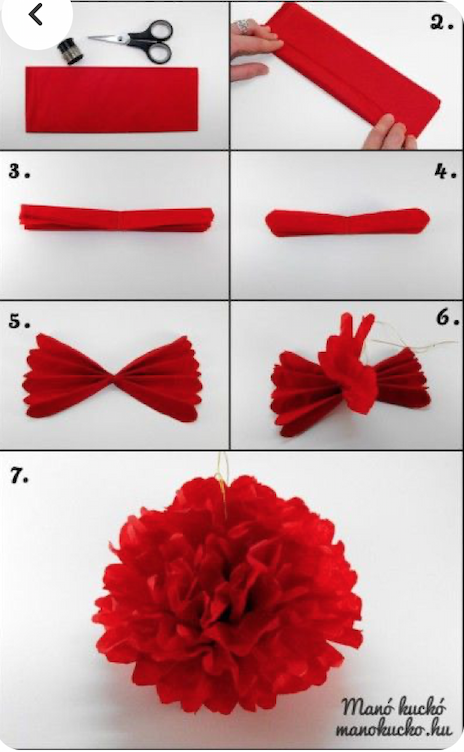 2.

3.

4.

5.

6.

7.

Manó kuckó
manokucko.hu