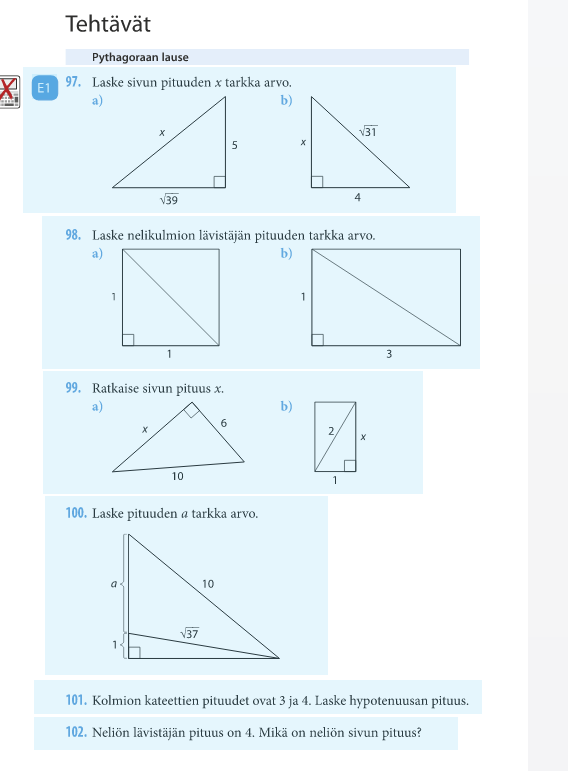 Tehtävät

Pythagoraan lause

E1 97. Laske sivun pituuden $x$ tarkka arvo.

a)

$x$

5

$\sqrt{39}$

b)

$x$

$\sqrt{31}$

4

98. Laske nelikulmion lävistäjän pituuden tarkka arvo.

a)

1

1

b)

1

3

99. Ratkaise sivun pituus $x$.

a)

$x$

6

10

b)

2

$x$

1

100. Laske pituuden $a$ tarkka arvo.

$a$

10

$\sqrt{37}$

1

101. Kolmion kateettien pituudet ovat 3 ja 4. Laske hypotenuusan pituus.

102. Neliön lävistäjän pituus on 4. Mikä on neliön sivun pituus?