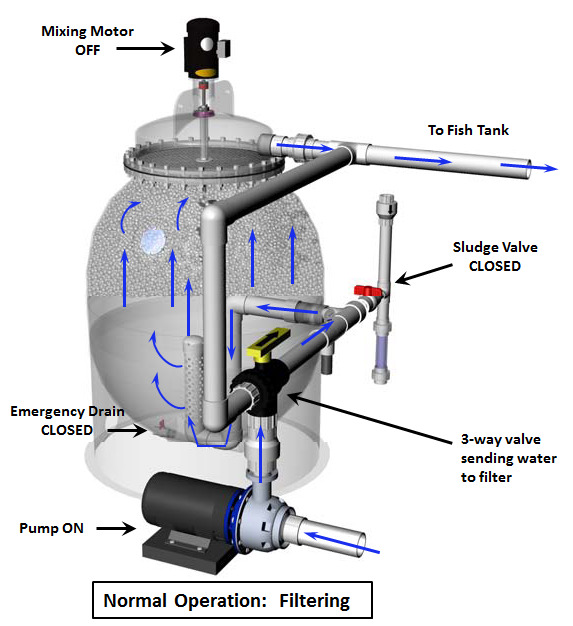 Mixing Motor
OFF

To Fish Tank

Sludge Valve
CLOSED

Emergency Drain
CLOSED

3-way valve
sending water
to filter

Pump ON

Normal Operation: Filtering